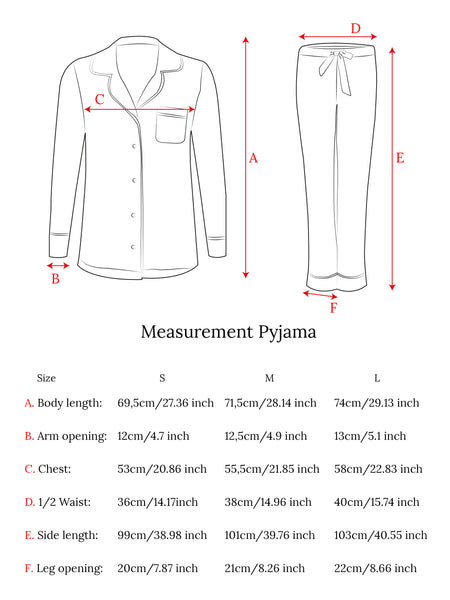 C
A
B
D
E
F

Measurement Pyjama

| Size | S | M | L |
|---|---|---|---|
| A. Body length: | 69,5cm/27.36 inch | 71,5cm/28.14 inch | 74cm/29.13 inch |
| B. Arm opening: | 12cm/4.7 inch | 12,5cm/4.9 inch | 13cm/5.1 inch |
| C. Chest: | 53cm/20.86 inch | 55,5cm/21.85 inch | 58cm/22.83 inch |
| D. 1/2 Waist: | 36cm/14.17inch | 38cm/14.96 inch | 40cm/15.74 inch |
| E. Side length: | 99cm/38.98 inch | 101cm/39.76 inch | 103cm/40.55 inch |
| F. Leg opening: | 20cm/7.87 inch | 21cm/8.26 inch | 22cm/8.66 inch |